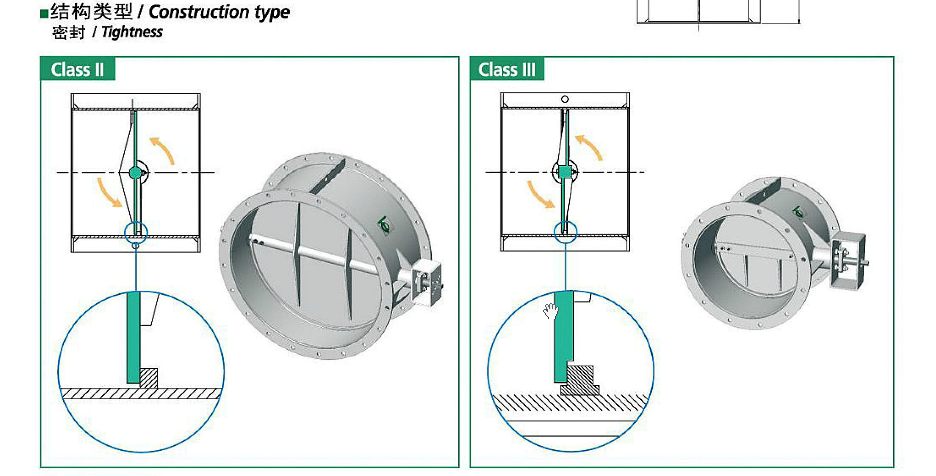 ■结构类型 / Construction type
密封 / Tightness

Class II

Class III