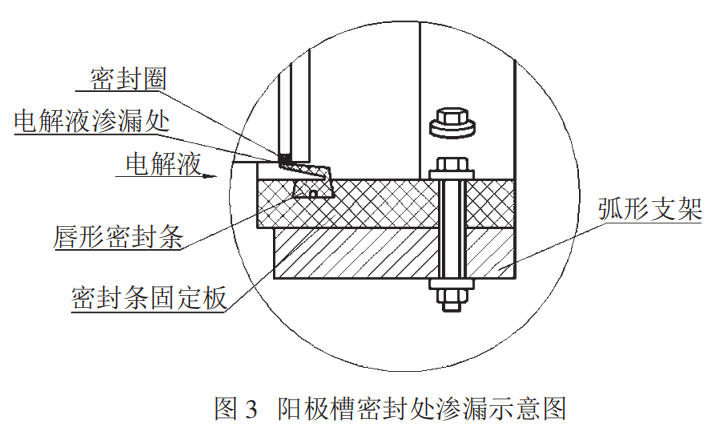 密封圈
电解液渗漏处
电解液
唇形密封条
密封条固定板
弧形支架

图 3 阳极槽密封处渗漏示意图